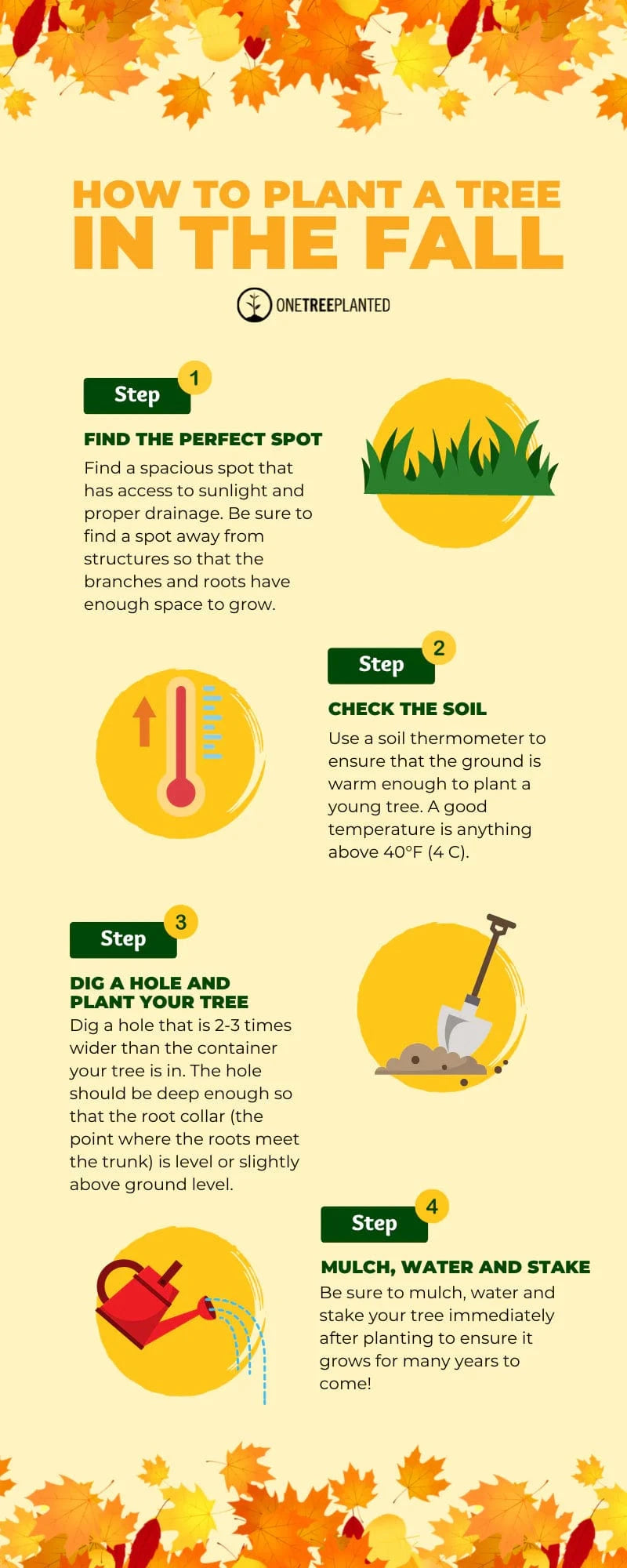 HOW TO PLANT A TREE IN THE FALL

ONETREEPLANTED

Step 1

FIND THE PERFECT SPOT

Find a spacious spot that has access to sunlight and proper drainage. Be sure to find a spot away from structures so that the branches and roots have enough space to grow.

Step 2

CHECK THE SOIL

Use a soil thermometer to ensure that the ground is warm enough to plant a young tree. A good temperature is anything above 40°F (4 C).

Step 3

DIG A HOLE AND PLANT YOUR TREE

Dig a hole that is 2-3 times wider than the container your tree is in. The hole should be deep enough so that the root collar (the point where the roots meet the trunk) is level or slightly above ground level.

Step 4

MULCH, WATER AND STAKE

Be sure to mulch, water and stake your tree immediately after planting to ensure it grows for many years to come!